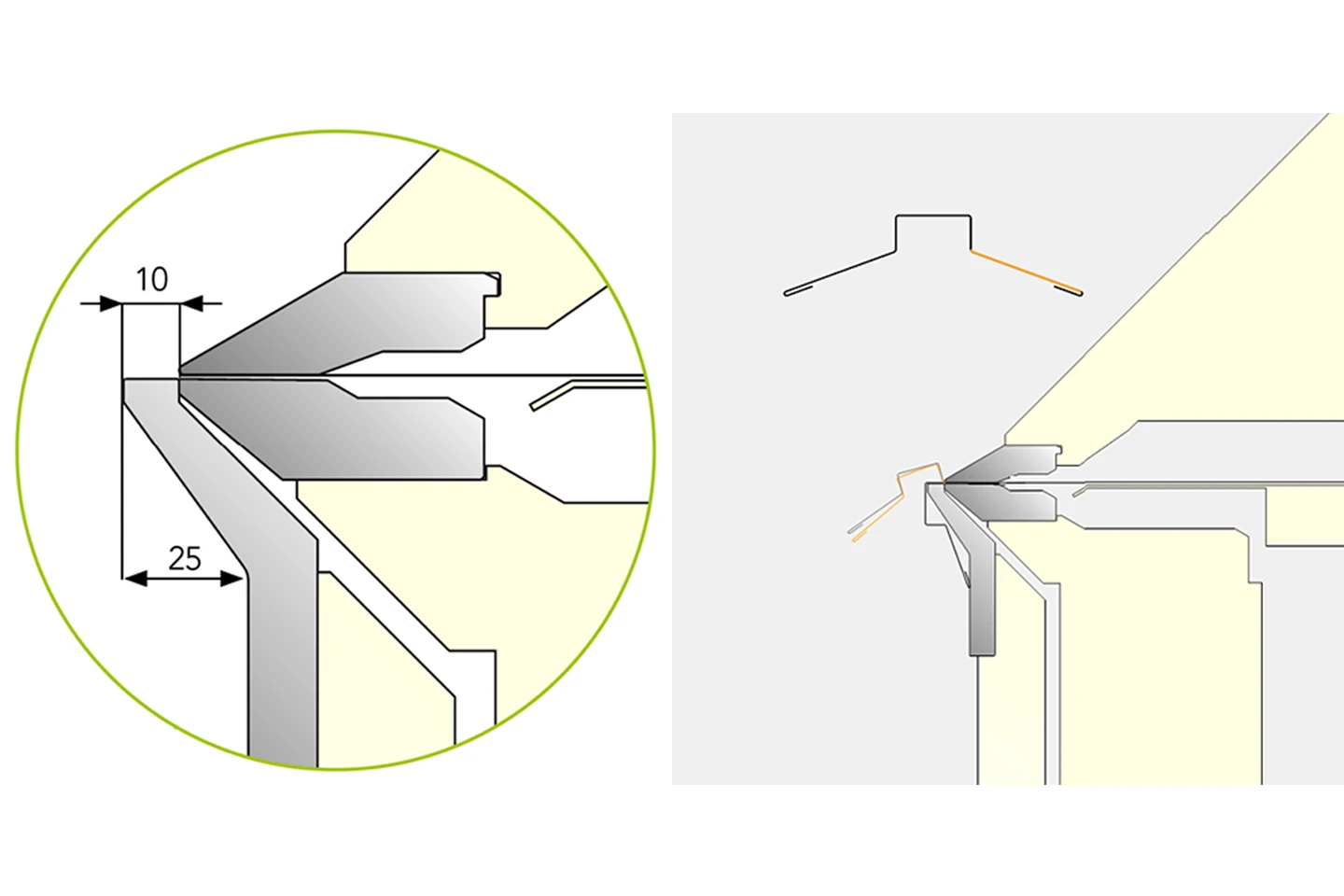 10

25